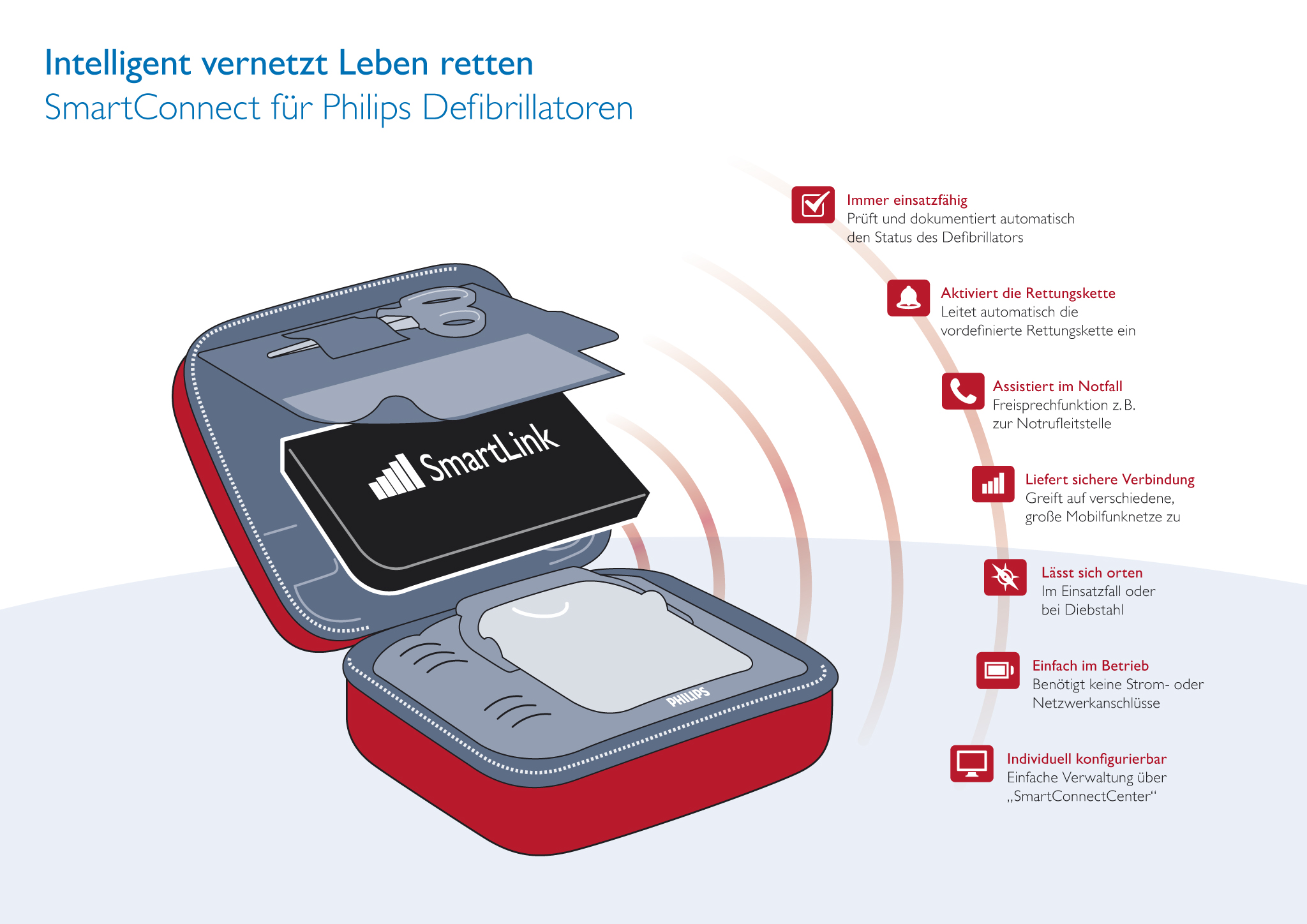 Intelligent vernetzt Leben retten
SmartConnect für Philips Defibrillatoren

SmartLink

PHILIPS

Immer einsatzfähig
Prüft und dokumentiert automatisch den Status des Defibrillators

Aktiviert die Rettungskette
Leitet automatisch die vordefinierte Rettungskette ein

Assistiert im Notfall
Freisprechfunktion z. B. zur Notrufleitstelle

Liefert sichere Verbindung
Greift auf verschiedene, große Mobilfunknetze zu

Lässt sich orten
Im Einsatzfall oder bei Diebstahl

Einfach im Betrieb
Benötigt keine Strom- oder Netzwerkanschlüsse

Individuell konfigurierbar
Einfache Verwaltung über „SmartConnectCenter“