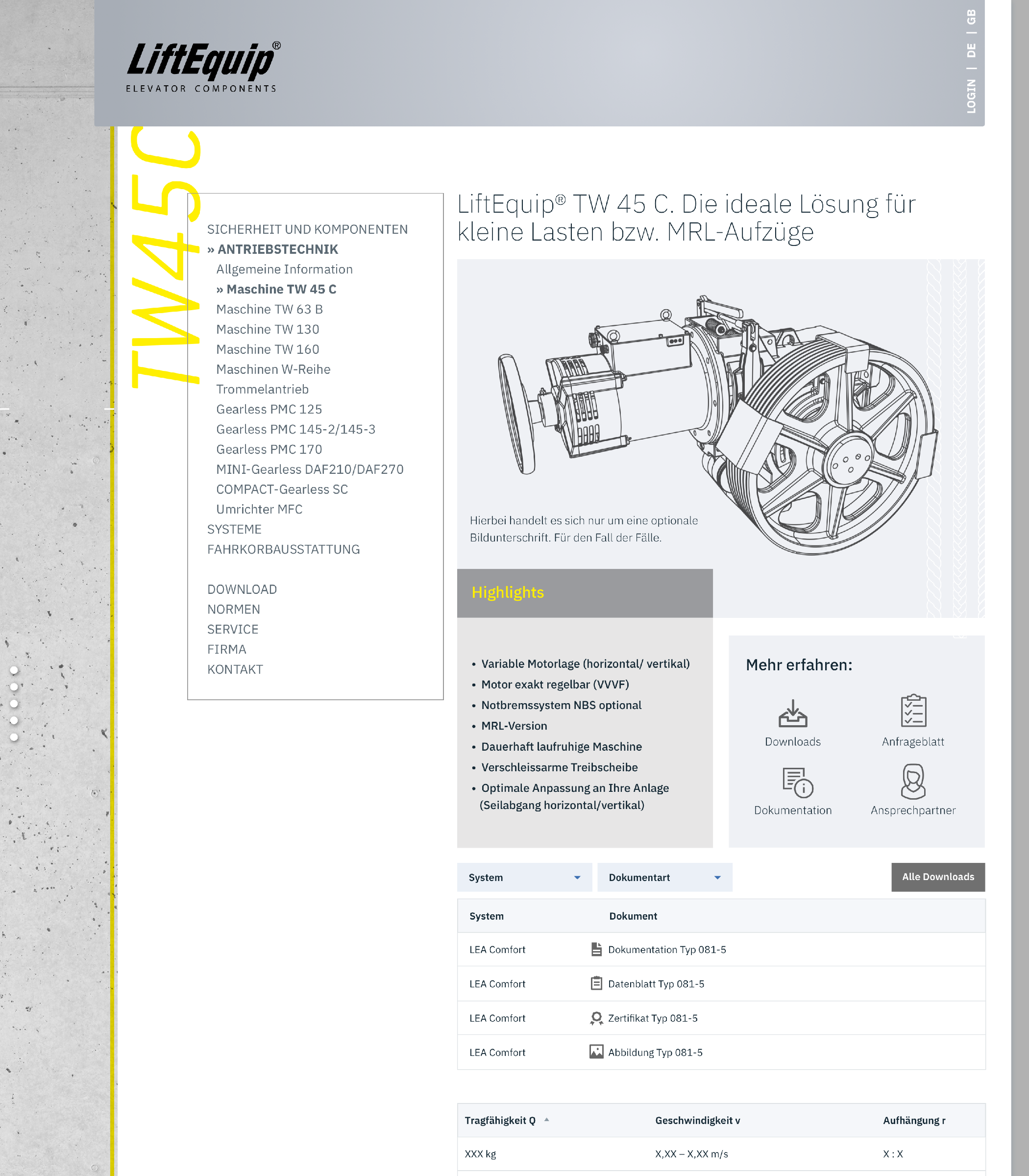 LiftEquip®
ELEVATOR COMPONENTS

LOGIN | DE | GB

TW45C

SICHERHEIT UND KOMPONENTEN
» ANTRIEBSTECHNIK
Allgemeine Information
» Maschine TW 45 C
Maschine TW 63 B
Maschine TW 130
Maschine TW 160
Maschinen W-Reihe
Trommelantrieb
Gearless PMC 125
Gearless PMC 145-2/145-3
Gearless PMC 170
MINI-Gearless DAF210/DAF270
COMPACT-Gearless SC
Umrichter MFC
SYSTEME
FAHRKORBAUSSTATTUNG

DOWNLOAD
NORMEN
SERVICE
FIRMA
KONTAKT

LiftEquip® TW 45 C. Die ideale Lösung für kleine Lasten bzw. MRL-Aufzüge

Hierbei handelt es sich nur um eine optionale Bildunterschrift. Für den Fall der Fälle.

Highlights

• Variable Motorlage (horizontal/ vertikal)
• Motor exakt regelbar (VVVF)
• Notbremssystem NBS optional
• MRL-Version
• Dauerhaft laufruhige Maschine
• Verschleissarme Treibscheibe
• Optimale Anpassung an Ihre Anlage (Seilabgang horizontal/vertikal)

Mehr erfahren:

Downloads
Anfrageblatt
Dokumentation
Ansprechpartner

System
Dokumentart
Alle Downloads

| System | Dokument |
|---|---|
| LEA Comfort | Dokumentation Typ 081-5 |
| LEA Comfort | Datenblatt Typ 081-5 |
| LEA Comfort | Zertifikat Typ 081-5 |
| LEA Comfort | Abbildung Typ 081-5 |

| Tragfähigkeit Q | Geschwindigkeit v | Aufhängung r |
|---|---|---|
| XXX kg | X,XX – X,XX m/s | X : X |